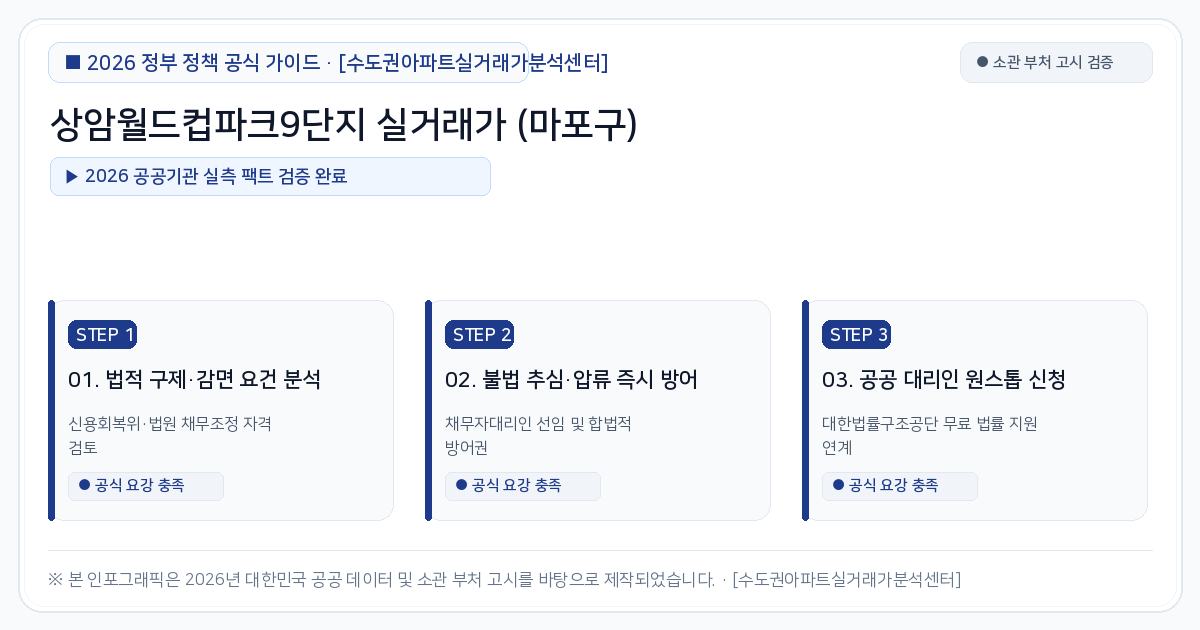 ■ 2026 정부 정책 공식 가이드 · [수도권아파트실거래가분석센터]

● 소관 부처 고시 검증

상암월드컵파크9단지 실거래가 (마포구)

▶ 2026 공공기관 실측 팩트 검증 완료

STEP 1

01. 법적 구제·감면 요건 분석

신용회복위·법원 채무조정 자격 검토

● 공식 요강 충족

STEP 2

02. 불법 추심·압류 즉시 방어

채무자대리인 선임 및 합법적 방어권

● 공식 요강 충족

STEP 3

03. 공공 대리인 원스톱 신청

대한법률구조공단 무료 법률 지원 연계

● 공식 요강 충족

※ 본 인포그래픽은 2026년 대한민국 공공 데이터 및 소관 부처 고시를 바탕으로 제작되었습니다. · [수도권아파트실거래가분석센터]