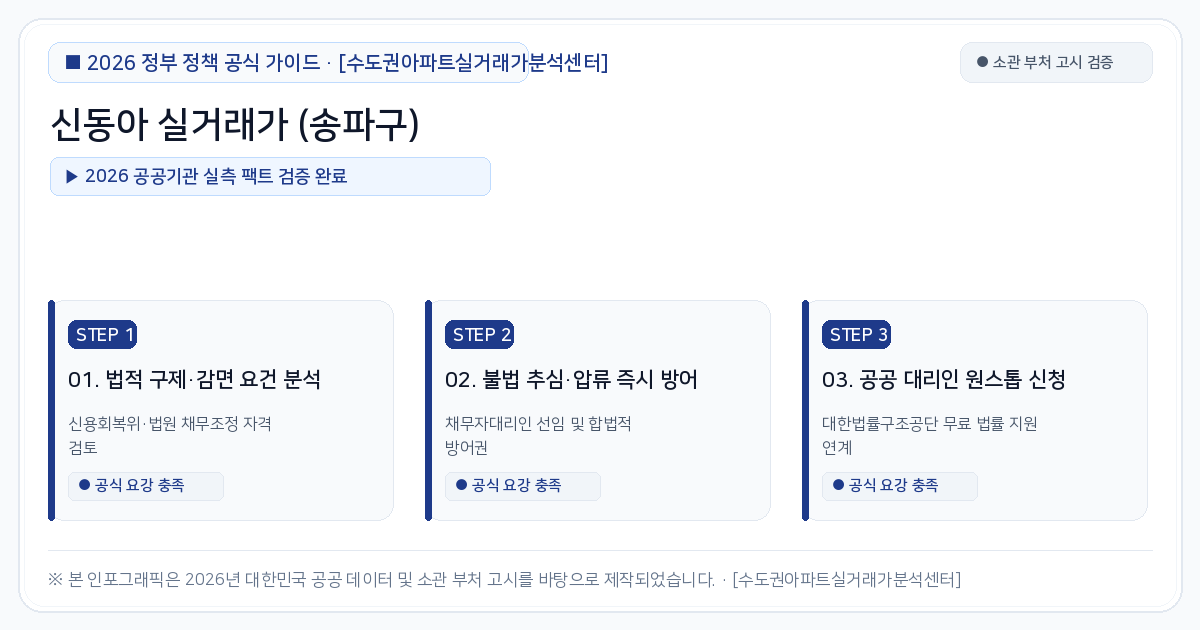 ■ 2026 정부 정책 공식 가이드 · [수도권아파트실거래가분석센터]

● 소관 부처 고시 검증

신동아 실거래가 (송파구)

▶ 2026 공공기관 실측 팩트 검증 완료

STEP 1

01. 법적 구제·감면 요건 분석

신용회복위·법원 채무조정 자격 검토

● 공식 요강 충족

STEP 2

02. 불법 추심·압류 즉시 방어

채무자대리인 선임 및 합법적 방어권

● 공식 요강 충족

STEP 3

03. 공공 대리인 원스톱 신청

대한법률구조공단 무료 법률 지원 연계

● 공식 요강 충족

※ 본 인포그래픽은 2026년 대한민국 공공 데이터 및 소관 부처 고시를 바탕으로 제작되었습니다. · [수도권아파트실거래가분석센터]