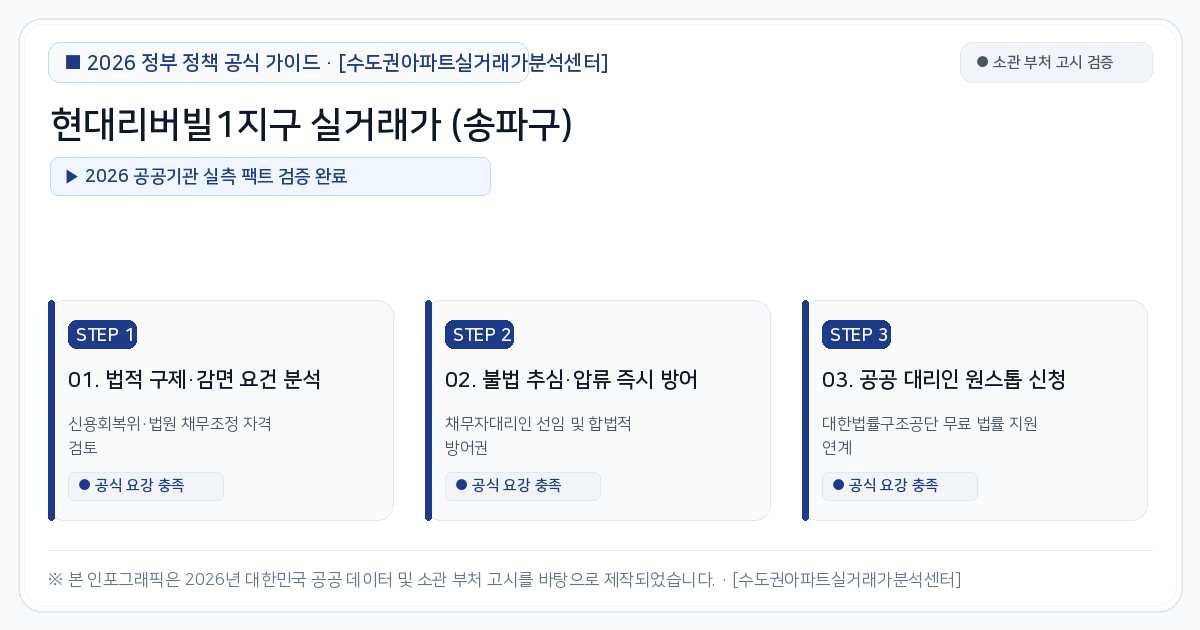 ■ 2026 정부 정책 공식 가이드 · [수도권아파트실거래가분석센터]

● 소관 부처 고시 검증

현대리버빌1지구 실거래가 (송파구)

▶ 2026 공공기관 실측 팩트 검증 완료

STEP 1

01. 법적 구제·감면 요건 분석

신용회복위·법원 채무조정 자격 검토

● 공식 요강 충족

STEP 2

02. 불법 추심·압류 즉시 방어

채무자대리인 선임 및 합법적 방어권

● 공식 요강 충족

STEP 3

03. 공공 대리인 원스톱 신청

대한법률구조공단 무료 법률 지원 연계

● 공식 요강 충족

※ 본 인포그래픽은 2026년 대한민국 공공 데이터 및 소관 부처 고시를 바탕으로 제작되었습니다. · [수도권아파트실거래가분석센터]