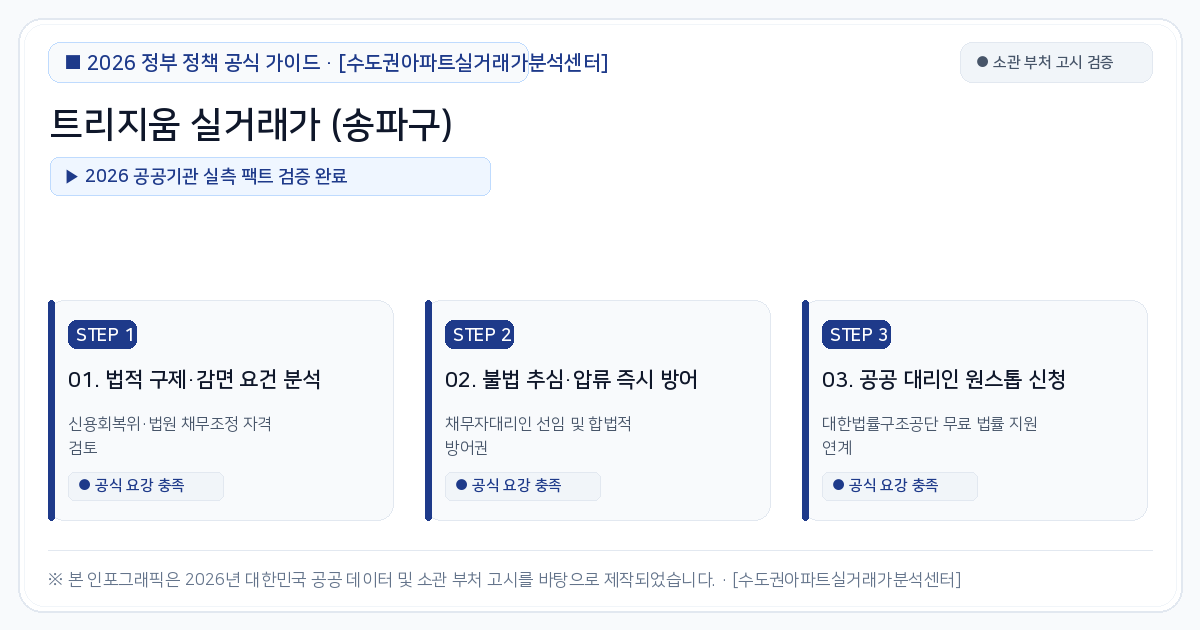 ■ 2026 정부 정책 공식 가이드 · [수도권아파트실거래가분석센터]

● 소관 부처 고시 검증

트리지움 실거래가 (송파구)

▶ 2026 공공기관 실측 팩트 검증 완료

STEP 1

01. 법적 구제·감면 요건 분석

신용회복위·법원 채무조정 자격 검토

● 공식 요강 충족

STEP 2

02. 불법 추심·압류 즉시 방어

채무자대리인 선임 및 합법적 방어권

● 공식 요강 충족

STEP 3

03. 공공 대리인 원스톱 신청

대한법률구조공단 무료 법률 지원 연계

● 공식 요강 충족

※ 본 인포그래픽은 2026년 대한민국 공공 데이터 및 소관 부처 고시를 바탕으로 제작되었습니다. · [수도권아파트실거래가분석센터]