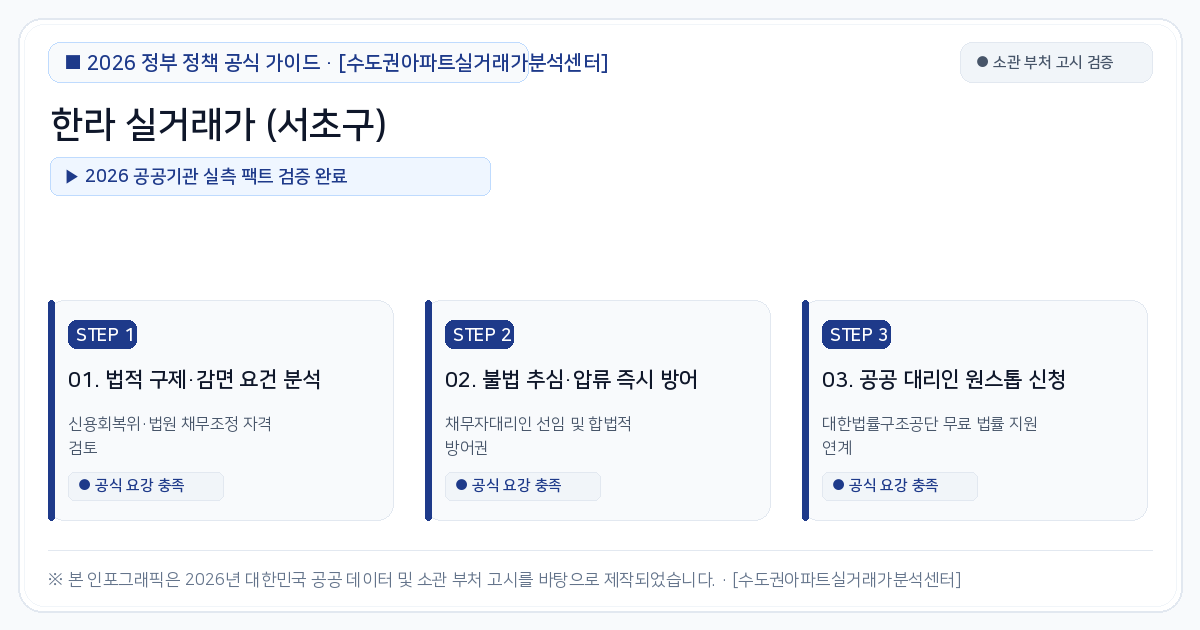 ■ 2026 정부 정책 공식 가이드 · [수도권아파트실거래가분석센터]

● 소관 부처 고시 검증

한라 실거래가 (서초구)

▶ 2026 공공기관 실측 팩트 검증 완료

STEP 1

01. 법적 구제·감면 요건 분석

신용회복위·법원 채무조정 자격 검토

● 공식 요강 충족

STEP 2

02. 불법 추심·압류 즉시 방어

채무자대리인 선임 및 합법적 방어권

● 공식 요강 충족

STEP 3

03. 공공 대리인 원스톱 신청

대한법률구조공단 무료 법률 지원 연계

● 공식 요강 충족

※ 본 인포그래픽은 2026년 대한민국 공공 데이터 및 소관 부처 고시를 바탕으로 제작되었습니다. · [수도권아파트실거래가분석센터]