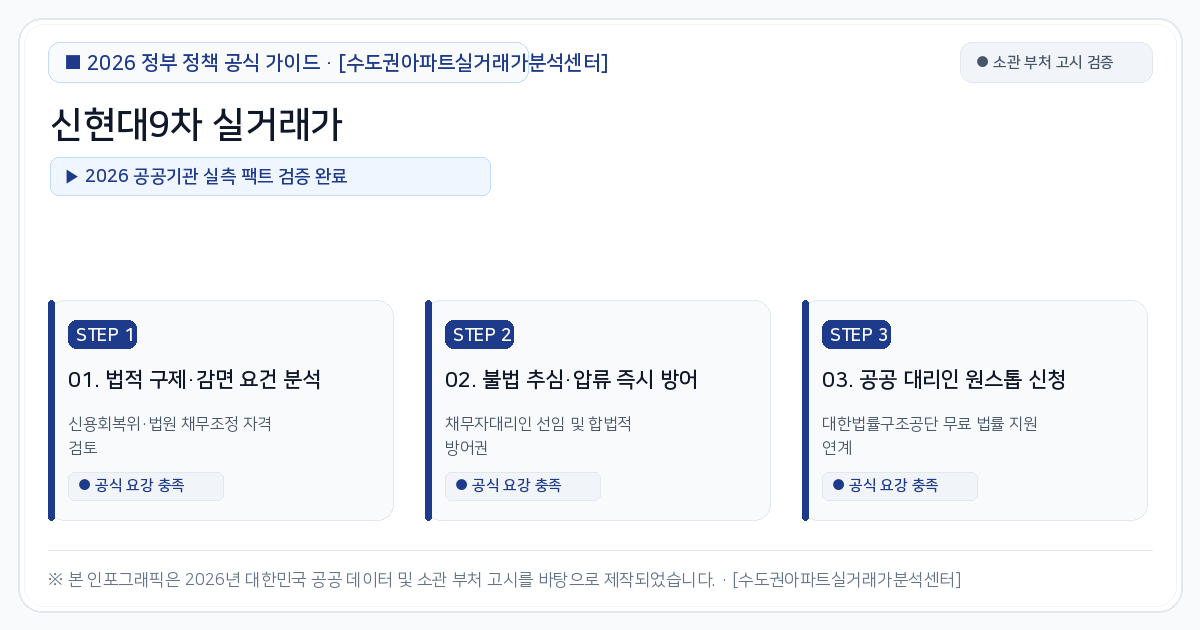 ■ 2026 정부 정책 공식 가이드 · [수도권아파트실거래가분석센터]

● 소관 부처 고시 검증

신현대9차 실거래가

▶ 2026 공공기관 실측 팩트 검증 완료

STEP 1

01. 법적 구제·감면 요건 분석

신용회복위·법원 채무조정 자격 검토

● 공식 요강 충족

STEP 2

02. 불법 추심·압류 즉시 방어

채무자대리인 선임 및 합법적 방어권

● 공식 요강 충족

STEP 3

03. 공공 대리인 원스톱 신청

대한법률구조공단 무료 법률 지원 연계

● 공식 요강 충족

※ 본 인포그래픽은 2026년 대한민국 공공 데이터 및 소관 부처 고시를 바탕으로 제작되었습니다. · [수도권아파트실거래가분석센터]