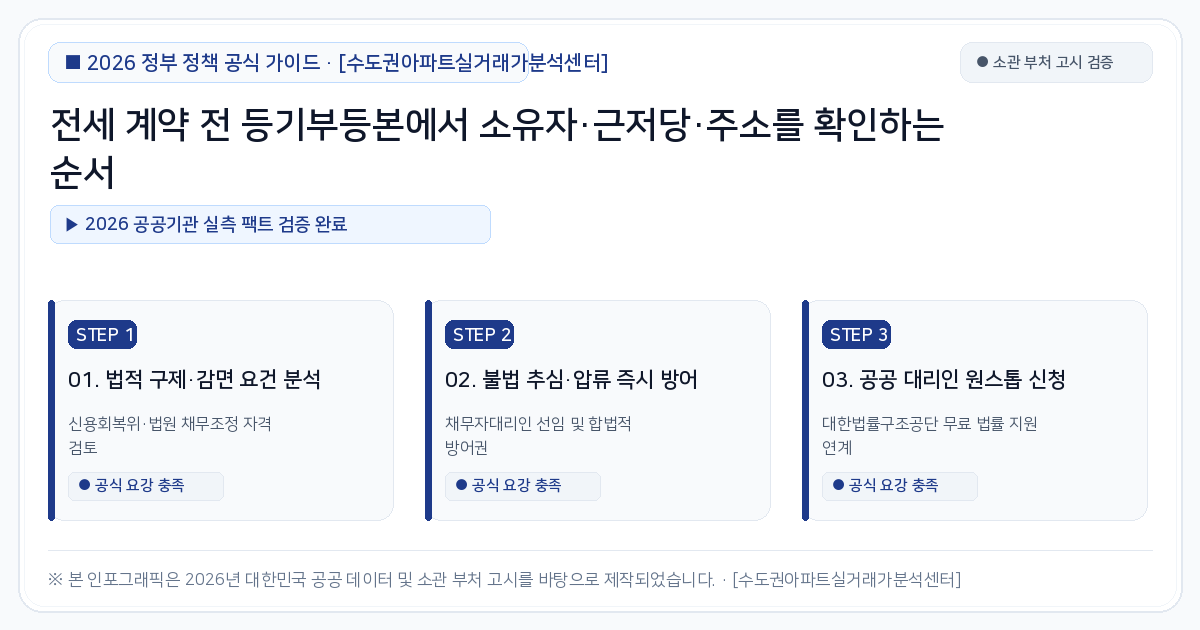 ■ 2026 정부 정책 공식 가이드 · [수도권아파트실거래가분석센터]

● 소관 부처 고시 검증

전세 계약 전 등기부등본에서 소유자·근저당·주소를 확인하는 순서

▶ 2026 공공기관 실측 팩트 검증 완료

STEP 1

01. 법적 구제·감면 요건 분석

신용회복위·법원 채무조정 자격 검토

● 공식 요강 충족

STEP 2

02. 불법 추심·압류 즉시 방어

채무자대리인 선임 및 합법적 방어권

● 공식 요강 충족

STEP 3

03. 공공 대리인 원스톱 신청

대한법률구조공단 무료 법률 지원 연계

● 공식 요강 충족

※ 본 인포그래픽은 2026년 대한민국 공공 데이터 및 소관 부처 고시를 바탕으로 제작되었습니다. · [수도권아파트실거래가분석센터]